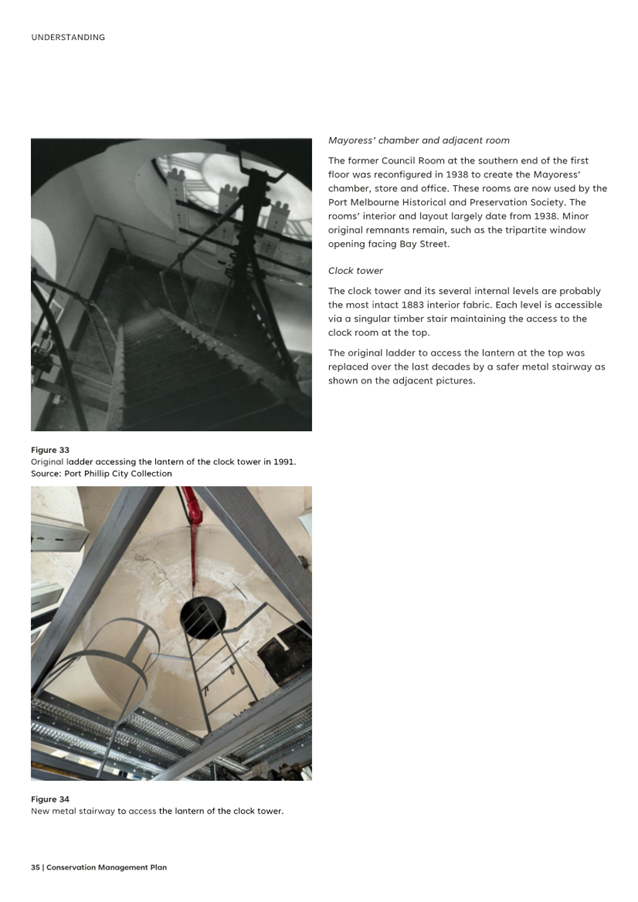 UNDERSTANDING

Figure 33
Original ladder accessing the lantern of the clock tower in 1991. Source: Port Phillip City Collection

Figure 34
New metal stairway to access the lantern of the clock tower.

Mayoress' chamber and adjacent room

The former Council Room at the southern end of the first floor was reconfigured in 1938 to create the Mayoress' chamber, store and office. These rooms are now used by the Port Melbourne Historical and Preservation Society. The rooms' interior and layout largely date from 1938. Minor original remnants remain, such as the tripartite window opening facing Bay Street.

Clock tower

The clock tower and its several internal levels are probably the most intact 1883 interior fabric. Each level is accessible via a singular timber stair maintaining the access to the clock room at the top.

The original ladder to access the lantern at the top was replaced over the last decades by a safer metal stairway as shown on the adjacent pictures.

35 | Conservation Management Plan